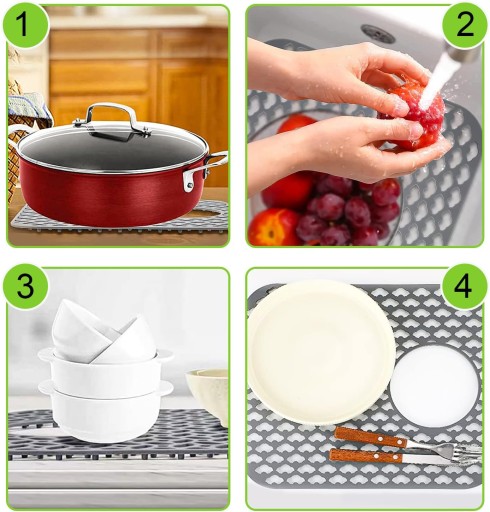 1

2

3

4