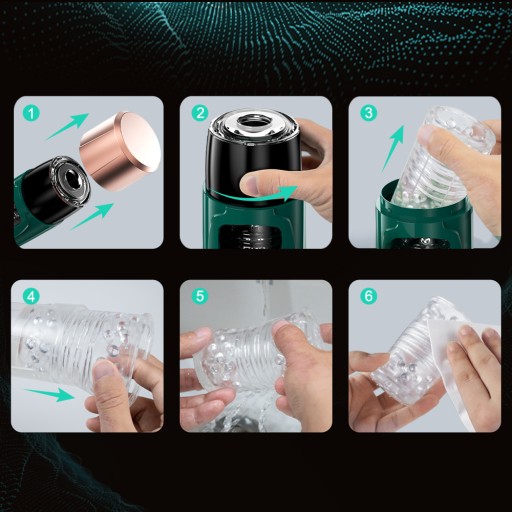 1

2

3

4

5

6