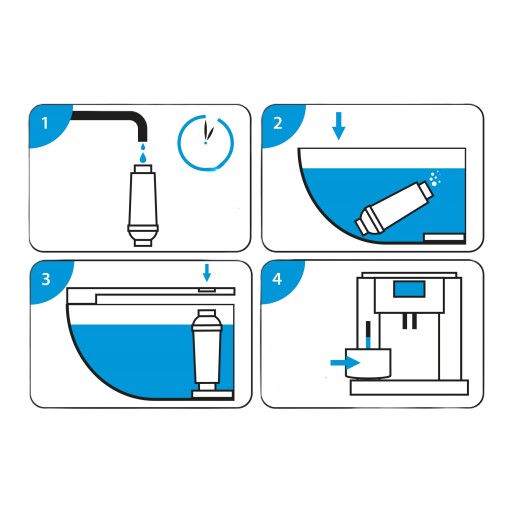 1

2

3

4