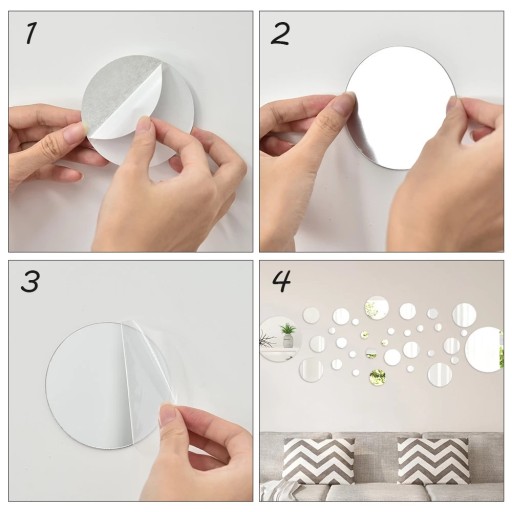 1

2

3

4