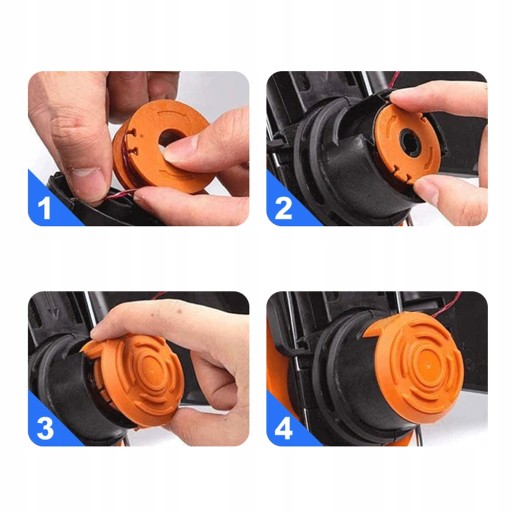 1

2

3

4