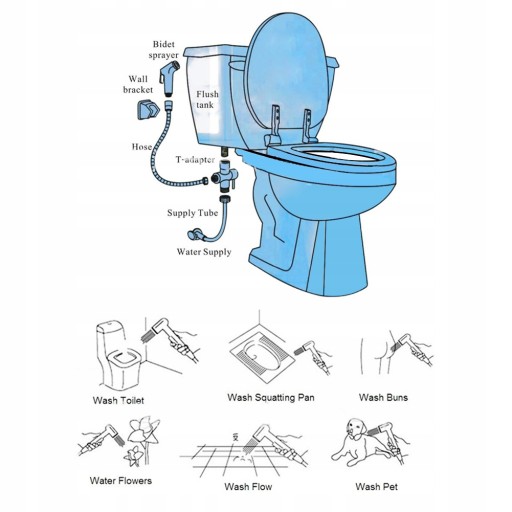 Bidet sprayer

Wall bracket

Flush tank

Hose

T-adapter

Supply Tube

Water Supply

Wash Toilet

Wash Squatting Pan

Wash Buns

Water Flowers

Wash Flow

Wash Pet