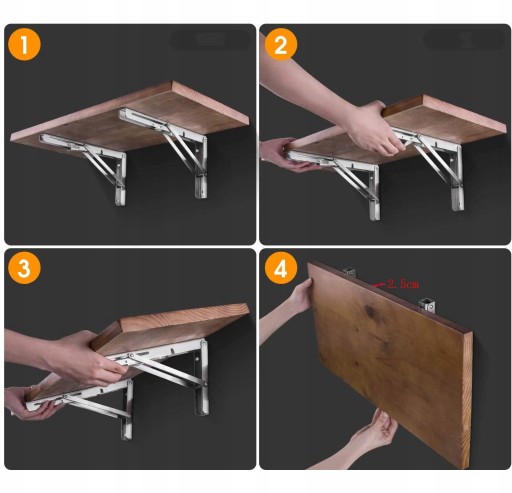 1

2

3

4

2.5cm