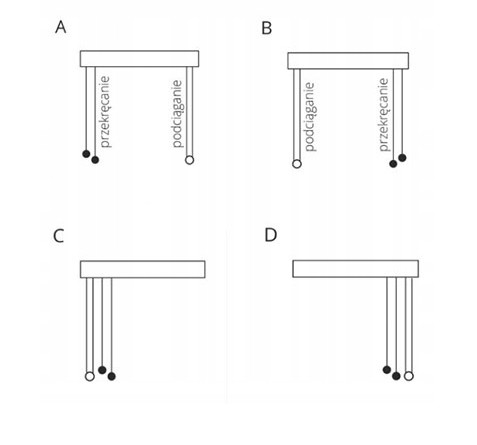 A

przekręcanie

podciąganie

B

podciąganie

przekręcanie

C

D