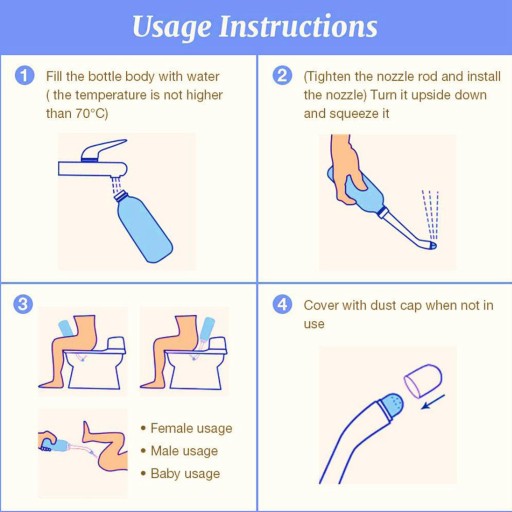 Usage Instructions

1 Fill the bottle body with water ( the temperature is not higher than 70°C)

2 (Tighten the nozzle rod and install the nozzle) Turn it upside down and squeeze it

3

• Female usage
• Male usage
• Baby usage

4 Cover with dust cap when not in use