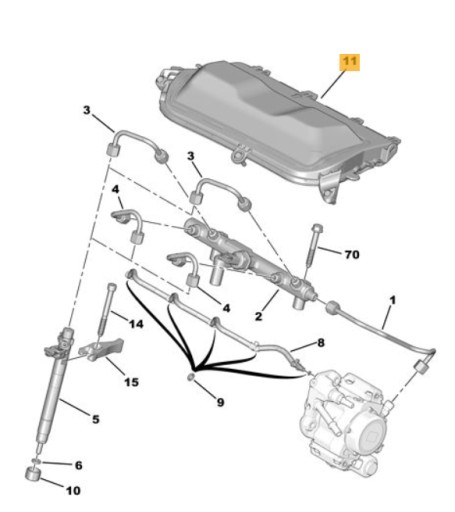 11
3
3
4
70
4
2
1
14
8
15
9
5
6
10