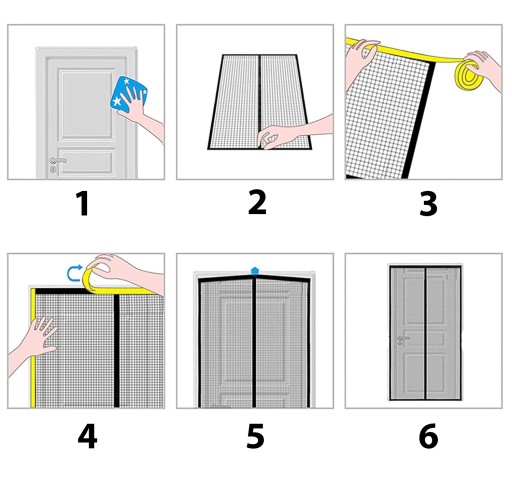 1

2

3

4

5

6