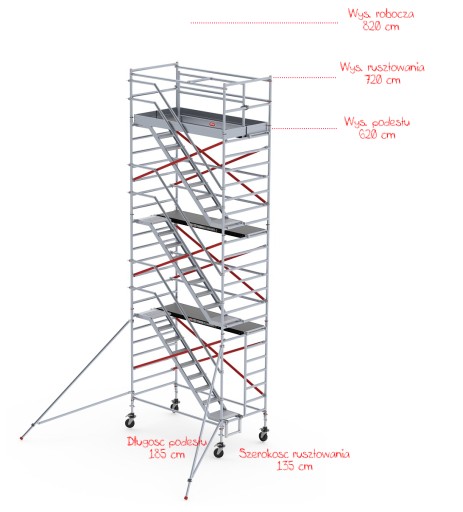 Wys. robocza
820 cm

Wys. rusztowania
720 cm

Wys. podestu
620 cm

Długosc podestu
185 cm

Szerokosc rusztowania
135 cm