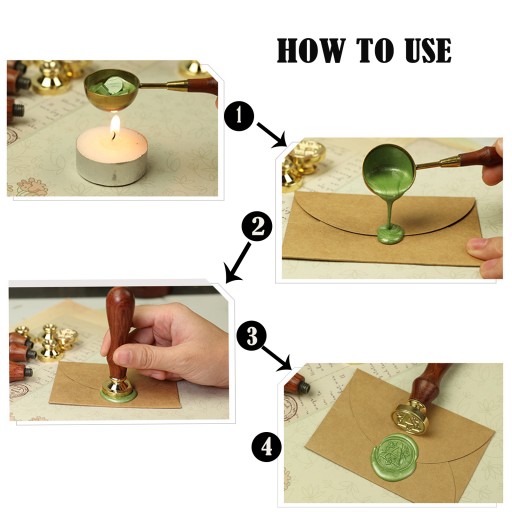 HOW TO USE

1

2

3

4