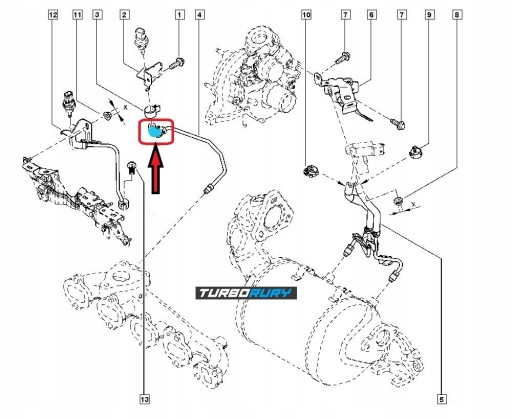 12
11
3
2
1
4
10
7
6
7
9
8
X
X
TURBORURY
13
5