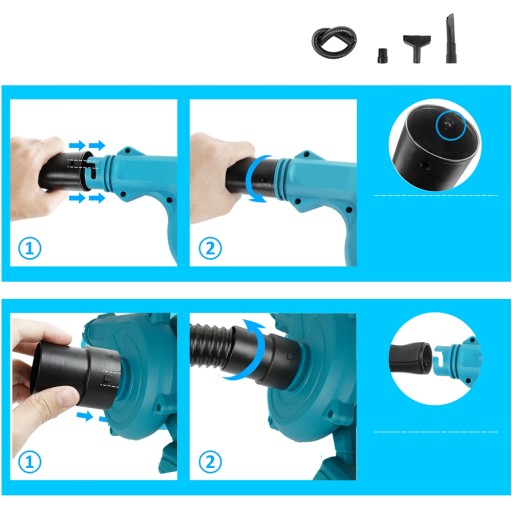 ①

②

①

②