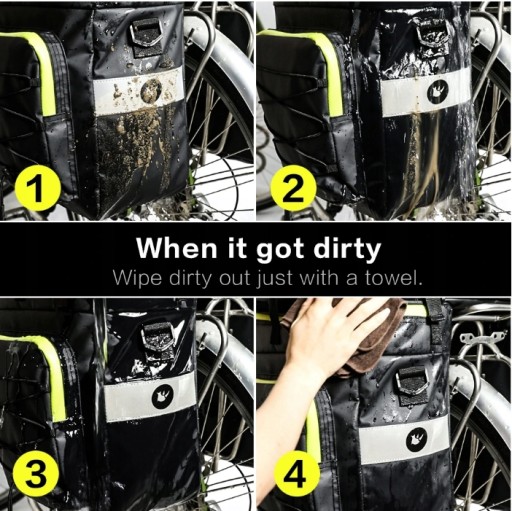 1

2

When it got dirty

Wipe dirty out just with a towel.

3

4