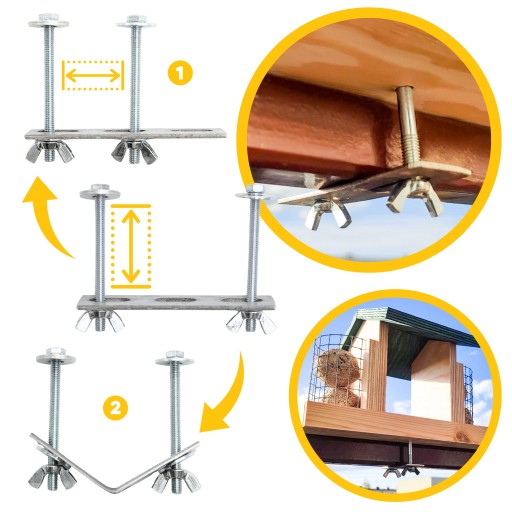 1

2