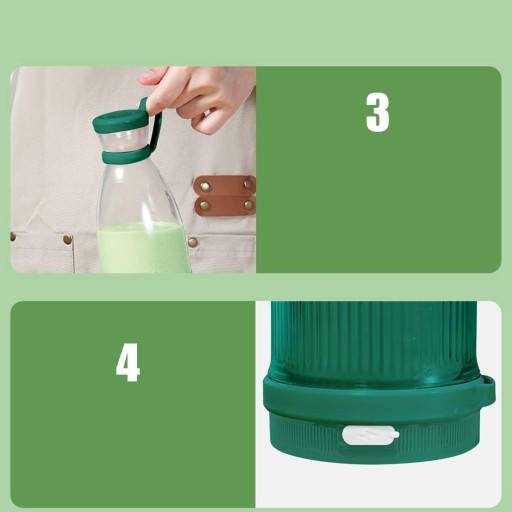 3

4