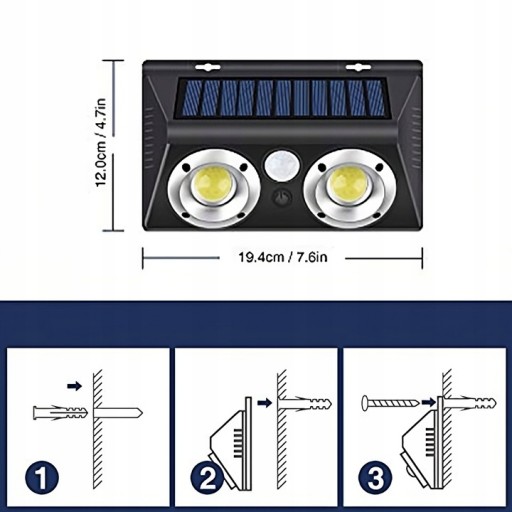 12.0cm / 4.7in

19.4cm / 7.6in

1

2

3