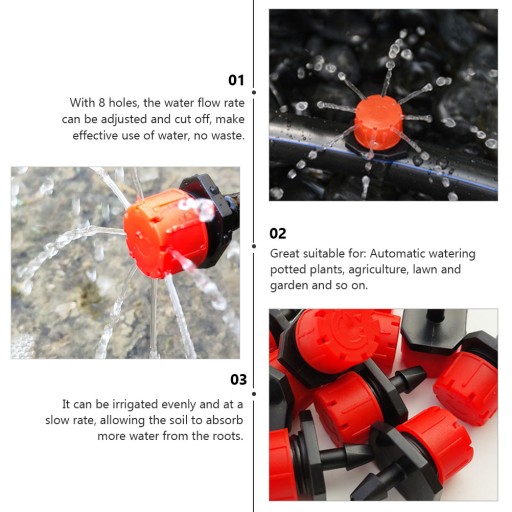 01

With 8 holes, the water flow rate can be adjusted and cut off, make effective use of water, no waste.

02

Great suitable for: Automatic watering potted plants, agriculture, lawn and garden and so on.

03

It can be irrigated evenly and at a slow rate, allowing the soil to absorb more water from the roots.