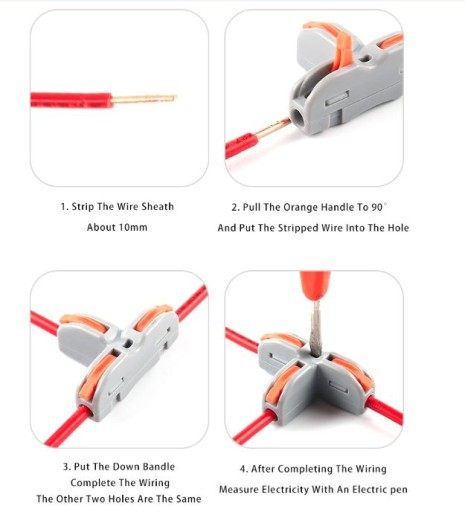 1. Strip The Wire Sheath
About 10mm

2. Pull The Orange Handle To 90°
And Put The Stripped Wire Into The Hole

3. Put The Down Bandle
Complete The Wiring
The Other Two Holes Are The Same

4. After Completing The Wiring
Measure Electricity With An Electric pen