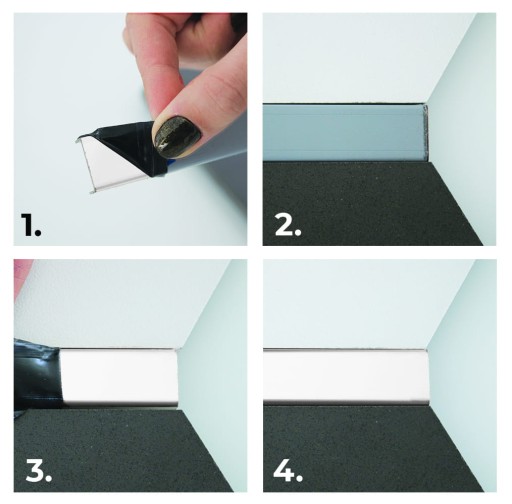 1.

2.

3.

4.