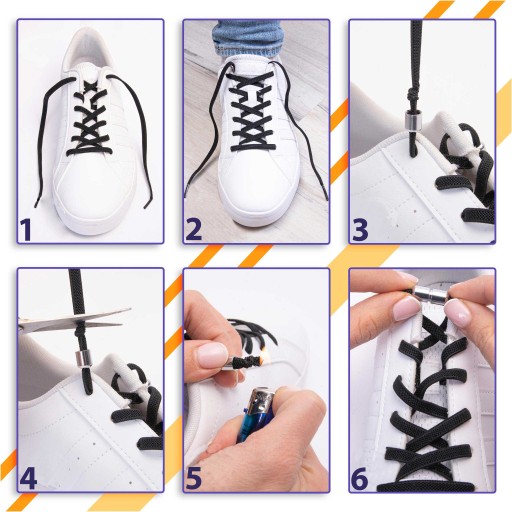 1

2

3

4

5

6