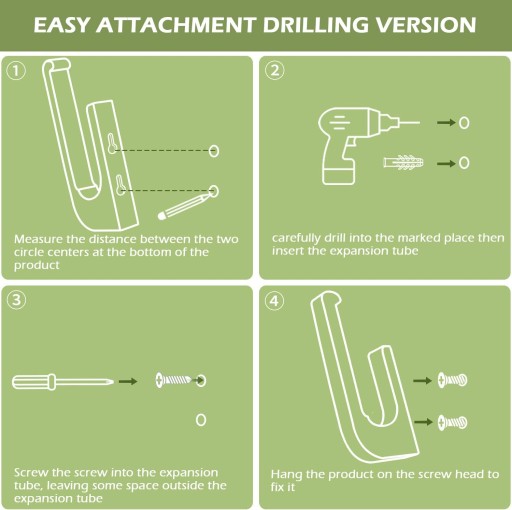 EASY ATTACHMENT DRILLING VERSION

①

Measure the distance between the two circle centers at the bottom of the product

②

carefully drill into the marked place then insert the expansion tube

③

Screw the screw into the expansion tube, leaving some space outside the expansion tube

④

Hang the product on the screw head to fix it