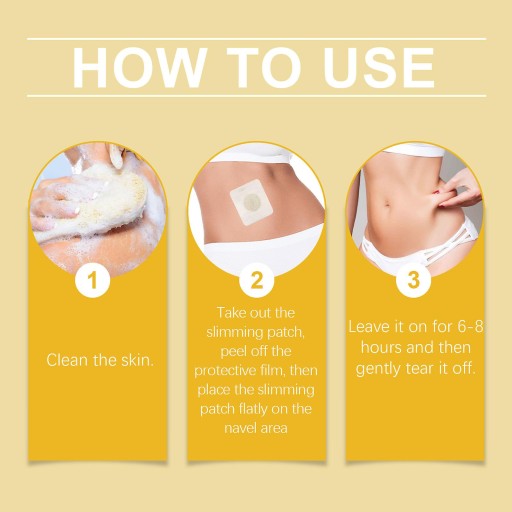 HOW TO USE

1

Clean the skin.

2

Take out the slimming patch, peel off the protective film, then place the slimming patch flatly on the navel area

3

Leave it on for 6-8 hours and then gently tear it off.