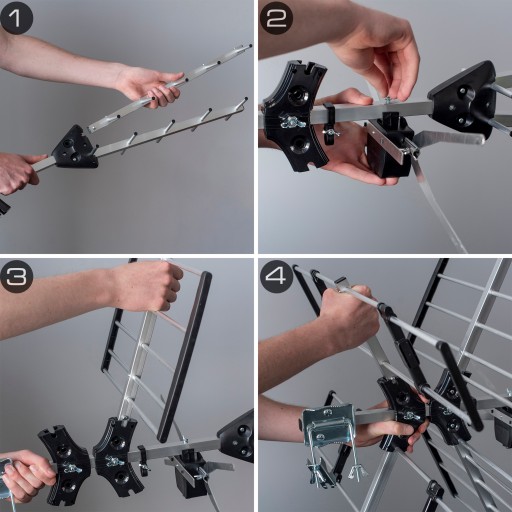 1

2

3

4