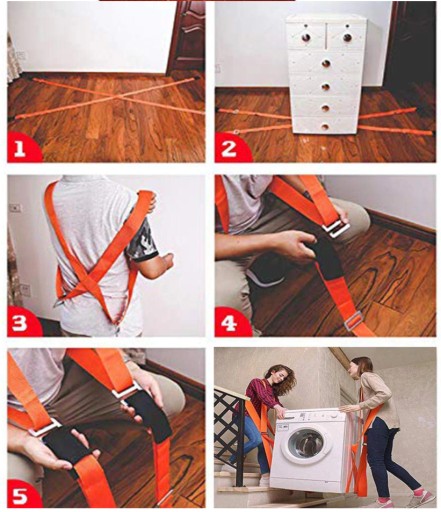 1

2

3

4

5