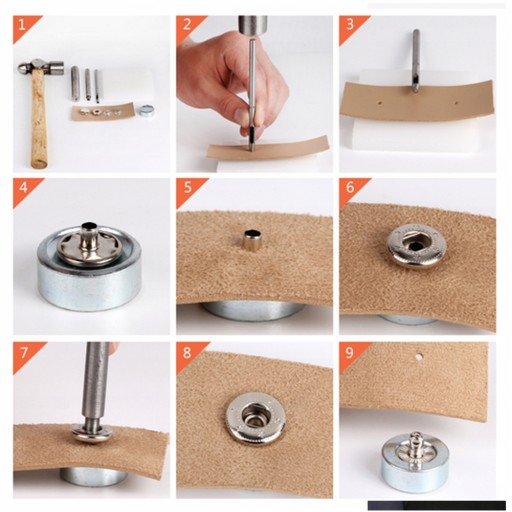 1
2
3
4
5
6
7
8
9