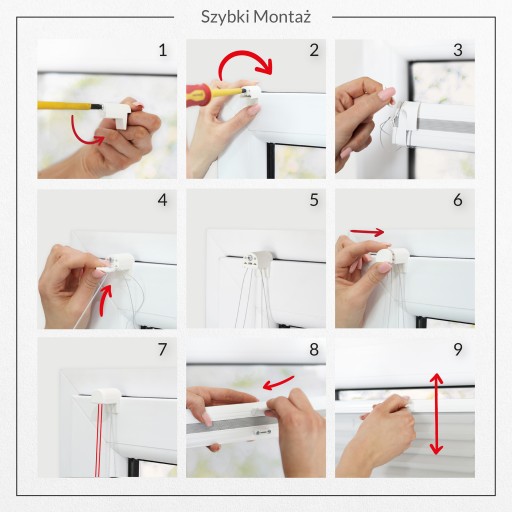 Szybki Montaż

1

2

3

4

5

6

7

8

9