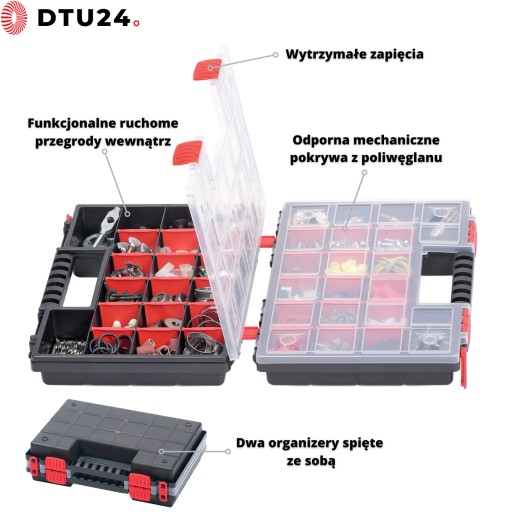 DTU24.

Wytrzymałe zapięcia

Funkcjonalne ruchome przegrody wewnątrz

Odporna mechaniczne pokrywa z poliwęglanu

Dwa organizery spięte ze sobą