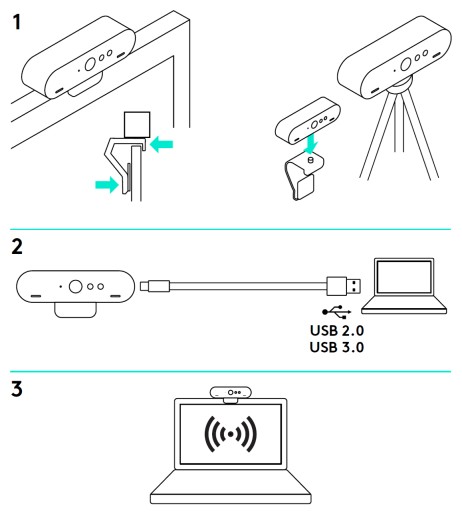 1

2

USB 2.0
USB 3.0

3