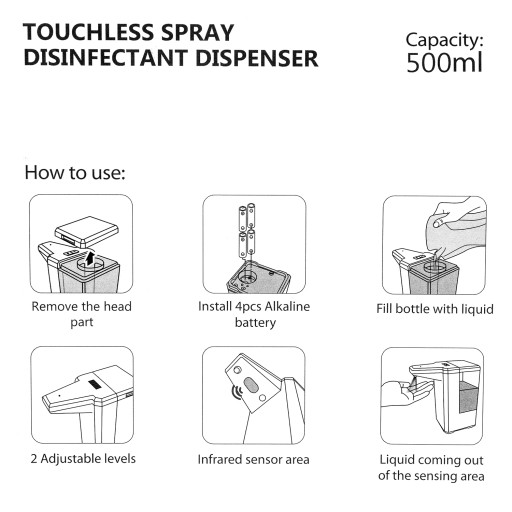 TOUCHLESS SPRAY DISINFECTANT DISPENSER

Capacity: 500ml

How to use:

Remove the head part

Install 4pcs Alkaline battery

Fill bottle with liquid

2 Adjustable levels

Infrared sensor area

Liquid coming out of the sensing area