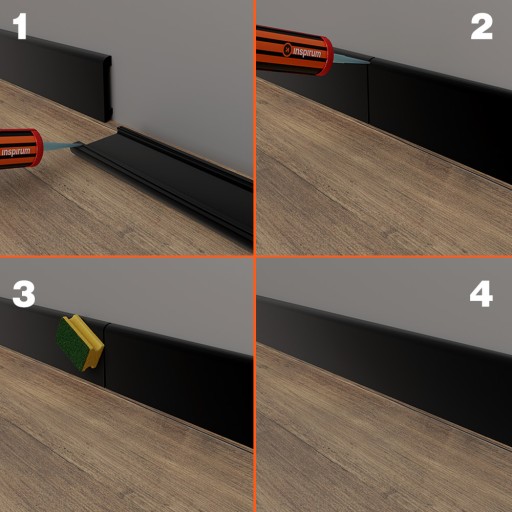 1

inspirum

2

inspirum

3

4