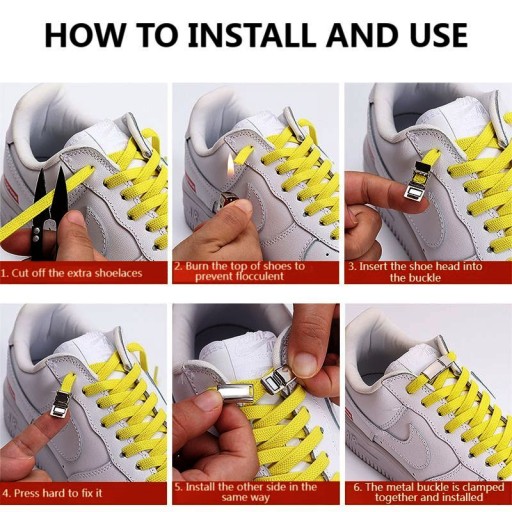 HOW TO INSTALL AND USE

1. Cut off the extra shoelaces

2. Burn the top of shoes to prevent flocculent

3. Insert the shoe head into the buckle

4. Press hard to fix it

5. Install the other side in the same way

6. The metal buckle is clamped together and installed