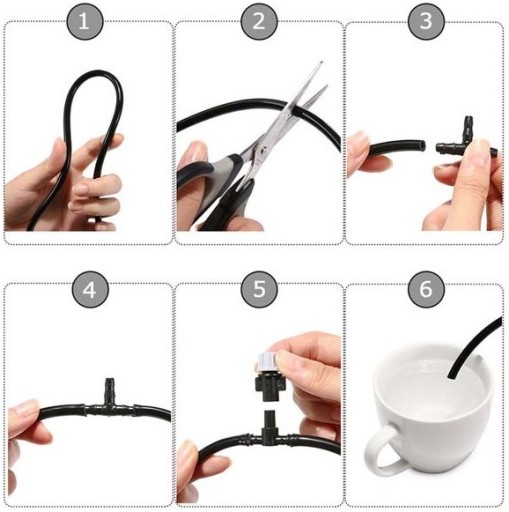 1

2

3

4

5

6