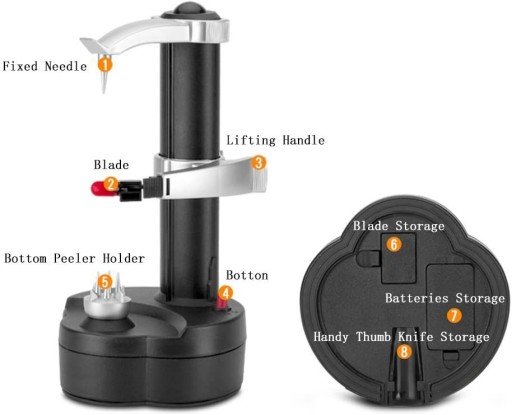 Fixed Needle 1

Lifting Handle 3

Blade 2

Bottom Peeler Holder 5

Botton 4

Blade Storage 6

Batteries Storage 7

Handy Thumb Knife Storage 8