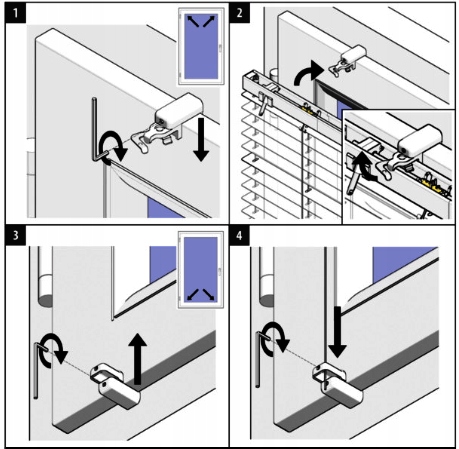 1
2
3
4