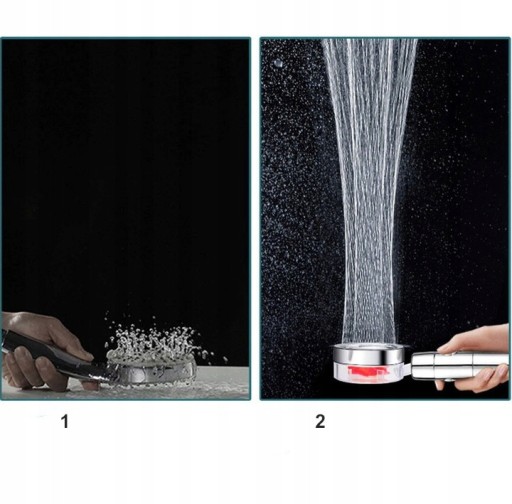 1

2