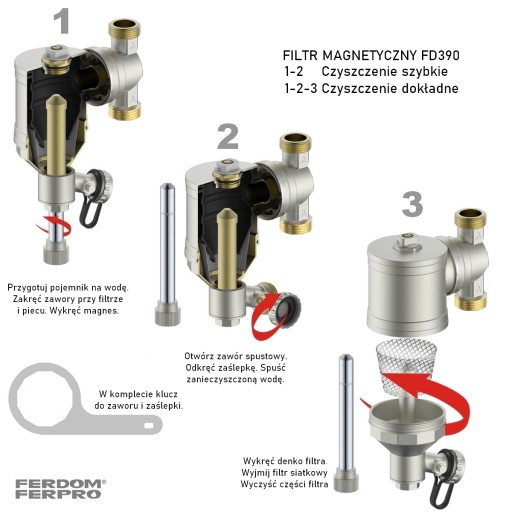 1

FILTR MAGNETYCZNY FD390
1-2 Czyszczenie szybkie
1-2-3 Czyszczenie dokładne

2

3

Przygotuj pojemnik na wodę. Zakręć zawory przy filtrze i piecu. Wykręć magnes.

Otwórz zawór spustowy. Odkręć zaślepkę. Spuść zanieczyszczoną wodę.

W komplecie klucz do zaworu i zaślepki.

Wykręć denko filtra. Wyjmij filtr siatkowy Wyczyść części filtra

FERDOM®
FERPRO