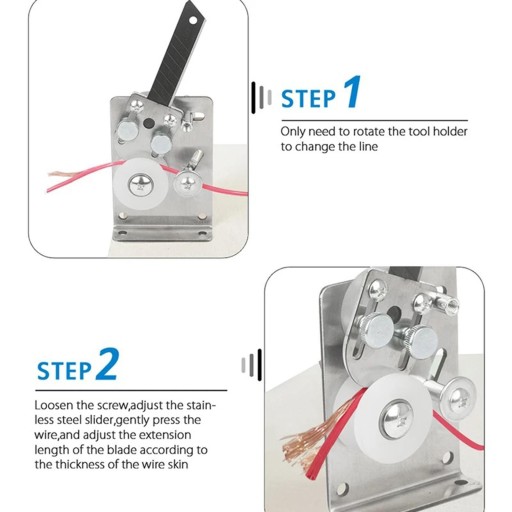 STEP 1

Only need to rotate the tool holder to change the line

STEP 2

Loosen the screw,adjust the stainless steel slider,gently press the wire,and adjust the extension length of the blade according to the thickness of the wire skin