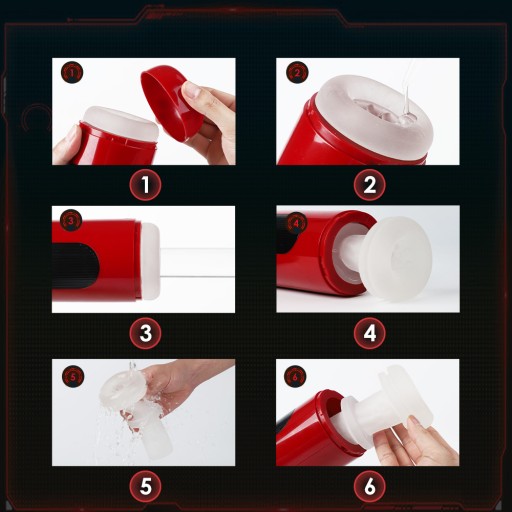 1

1

2

2

3

3

4

4

5

5

6

6