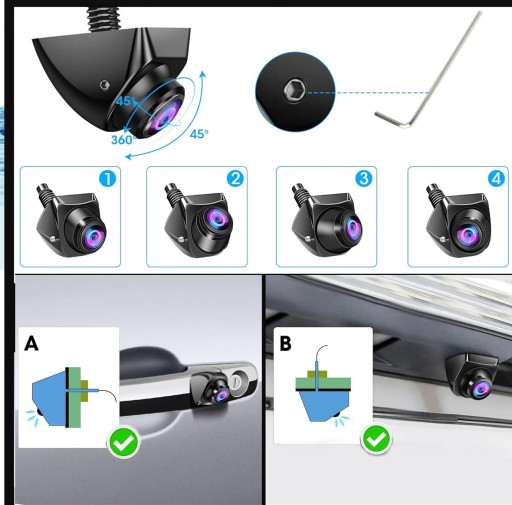 45°
360°
45°
1
2
3
4
A
B