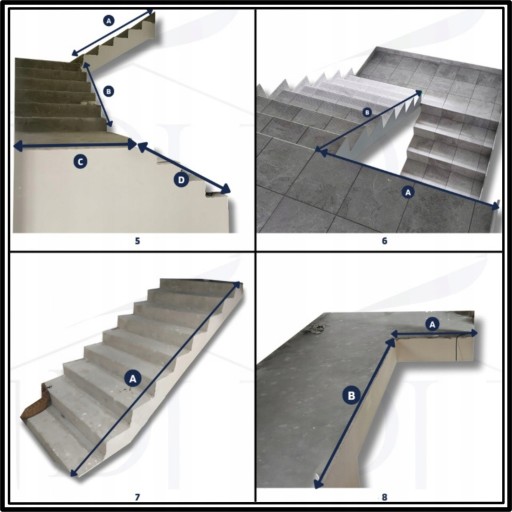 A
B
C
D
5

B
A
6

A
7

A
B
8