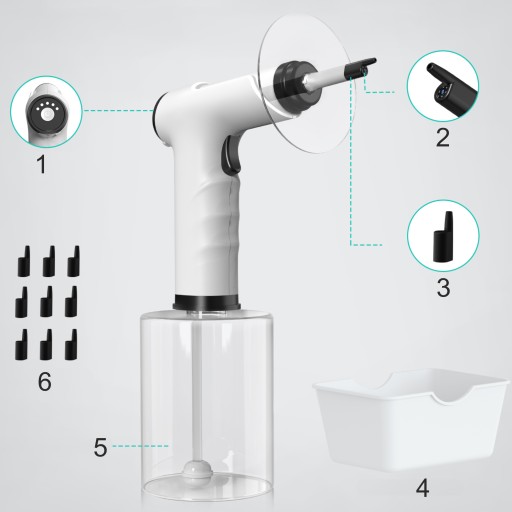 1

2

3

6

5

4