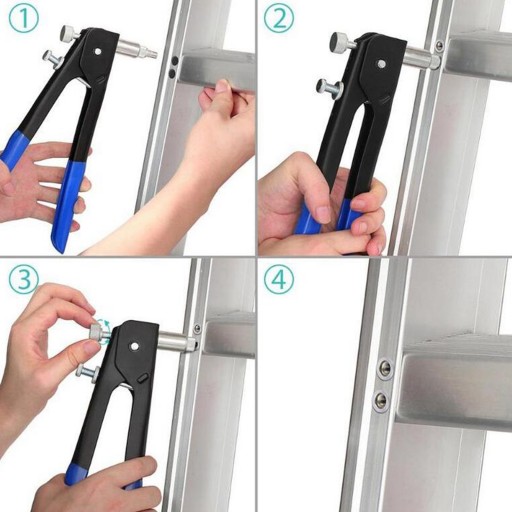 ①
②
③
④