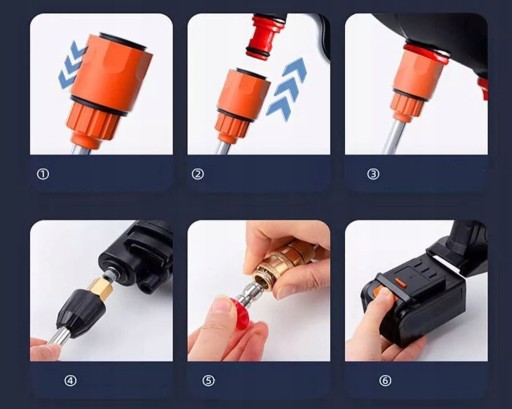 ①

②

③

④

⑤

⑥