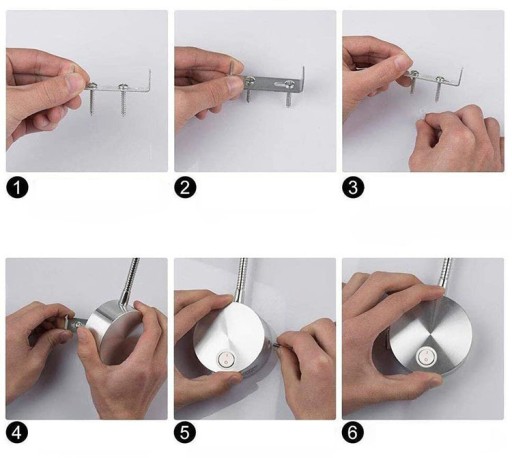 1

2

3

4

5

6