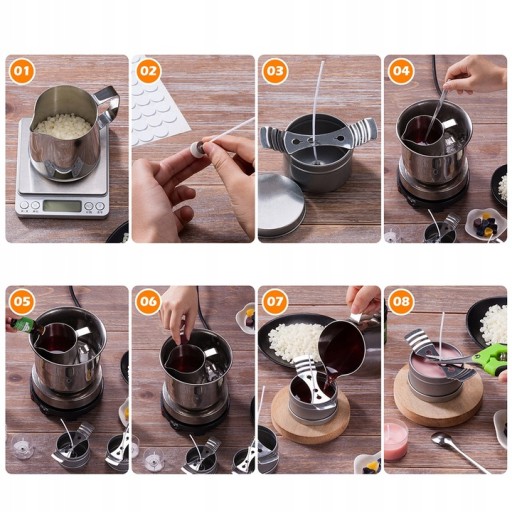 01

02

03

04

05

06

07

08