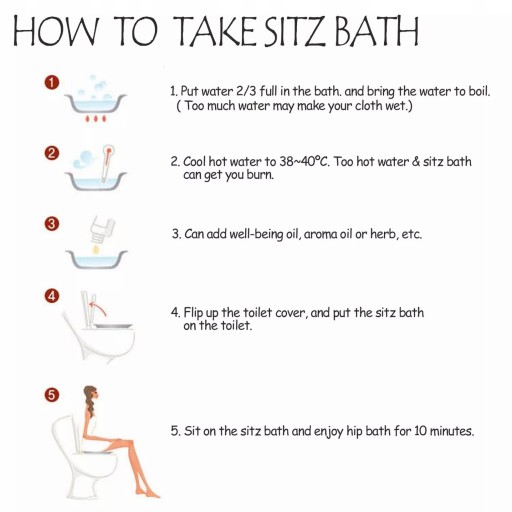 HOW TO TAKE SITZ BATH

1

1. Put water 2/3 full in the bath. and bring the water to boil. ( Too much water may make your cloth wet.)

2

2. Cool hot water to 38~40°C. Too hot water & sitz bath can get you burn.

3

3. Can add well-being oil, aroma oil or herb, etc.

4

4. Flip up the toilet cover, and put the sitz bath on the toilet.

5

5. Sit on the sitz bath and enjoy hip bath for 10 minutes.