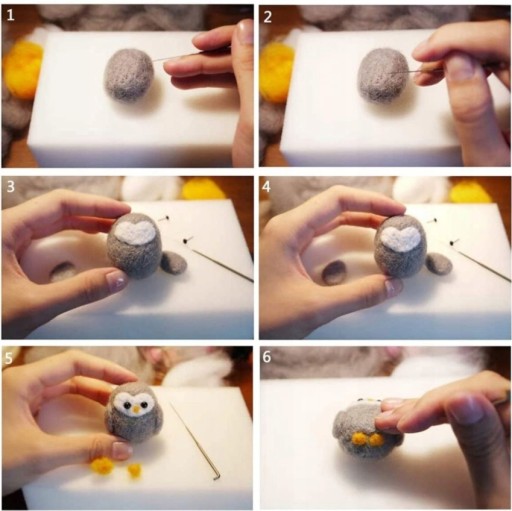 1

2

3

4

5

6